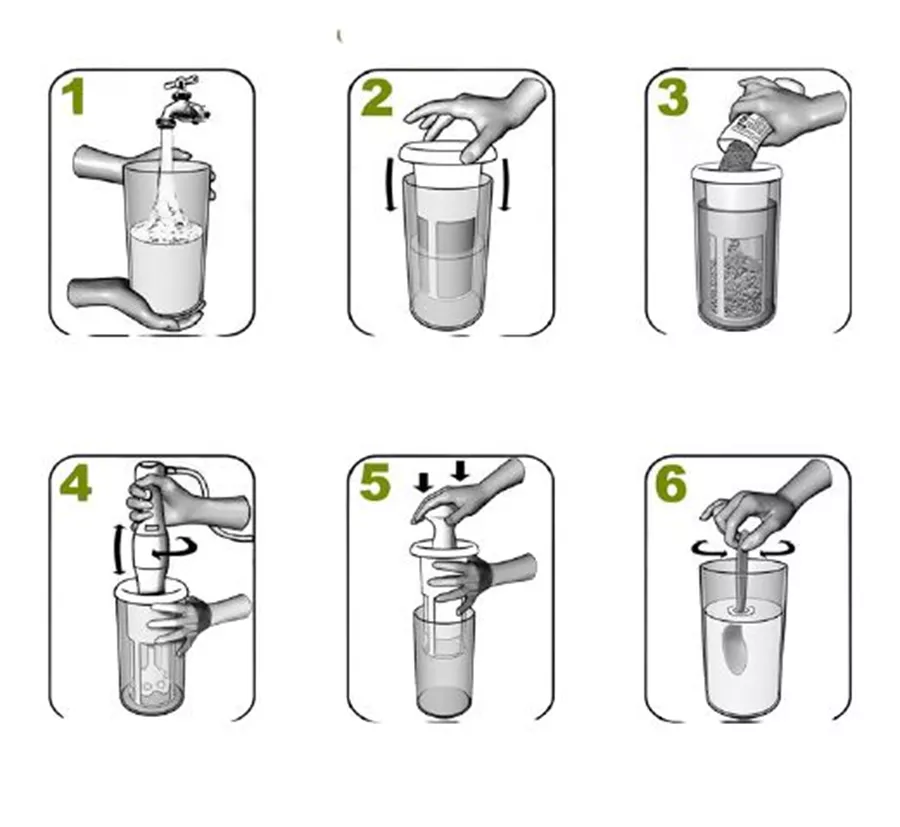 1

2

3

4

5

6